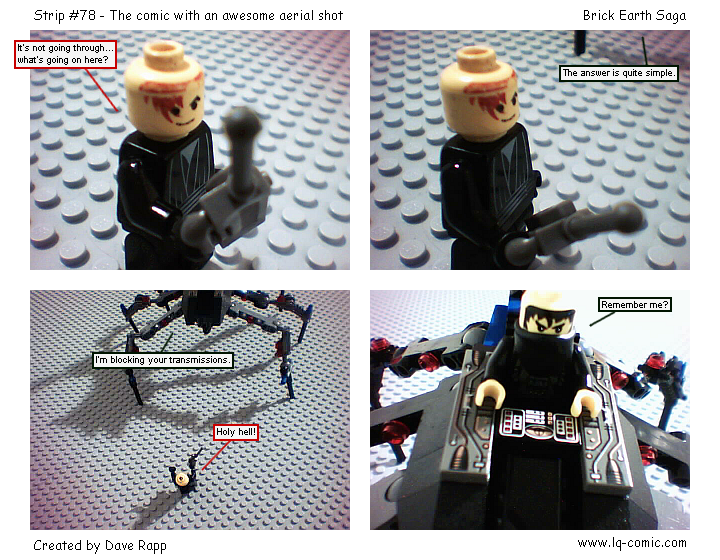 Strip #78 - The comic with an awesome aerial shot

Brick Earth Saga

It's not going through... what's going on here?

The answer is quite simple.

I'm blocking your transmissions.

Holy hell!

Remember me?

Created by Dave Rapp

www.lq-comic.com